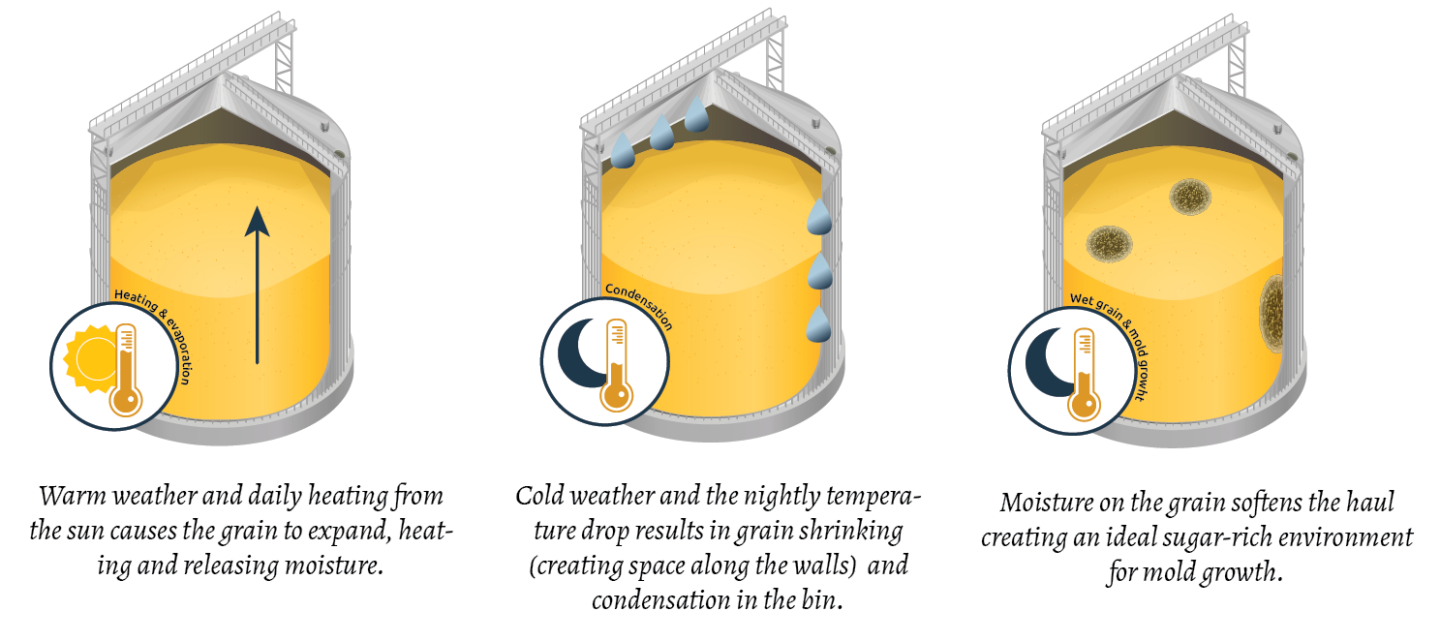 Heating & evaporation

Warm weather and daily heating from the sun causes the grain to expand, heating and releasing moisture.

Condensation

Cold weather and the nightly temperature drop results in grain shrinking (creating space along the walls) and condensation in the bin.

Wet grain & mold growht

Moisture on the grain softens the haul creating an ideal sugar-rich environment for mold growth.